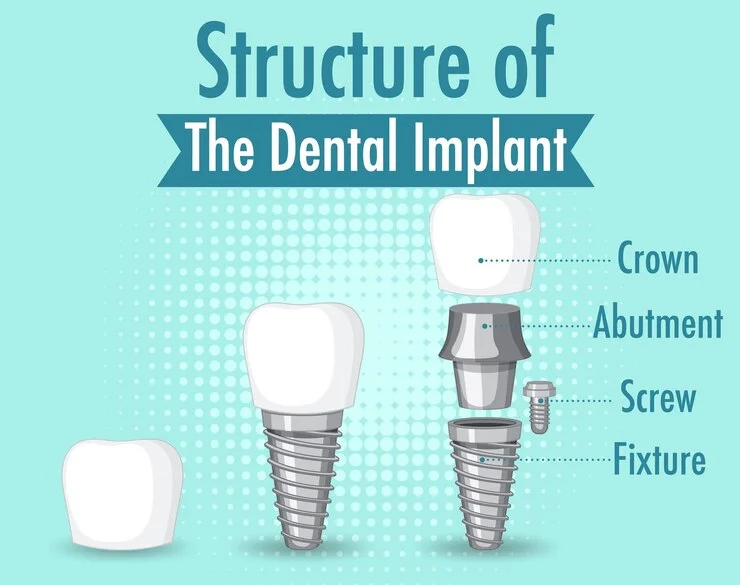 Structure of
The Dental Implant

Crown
Abutment
Screw
Fixture